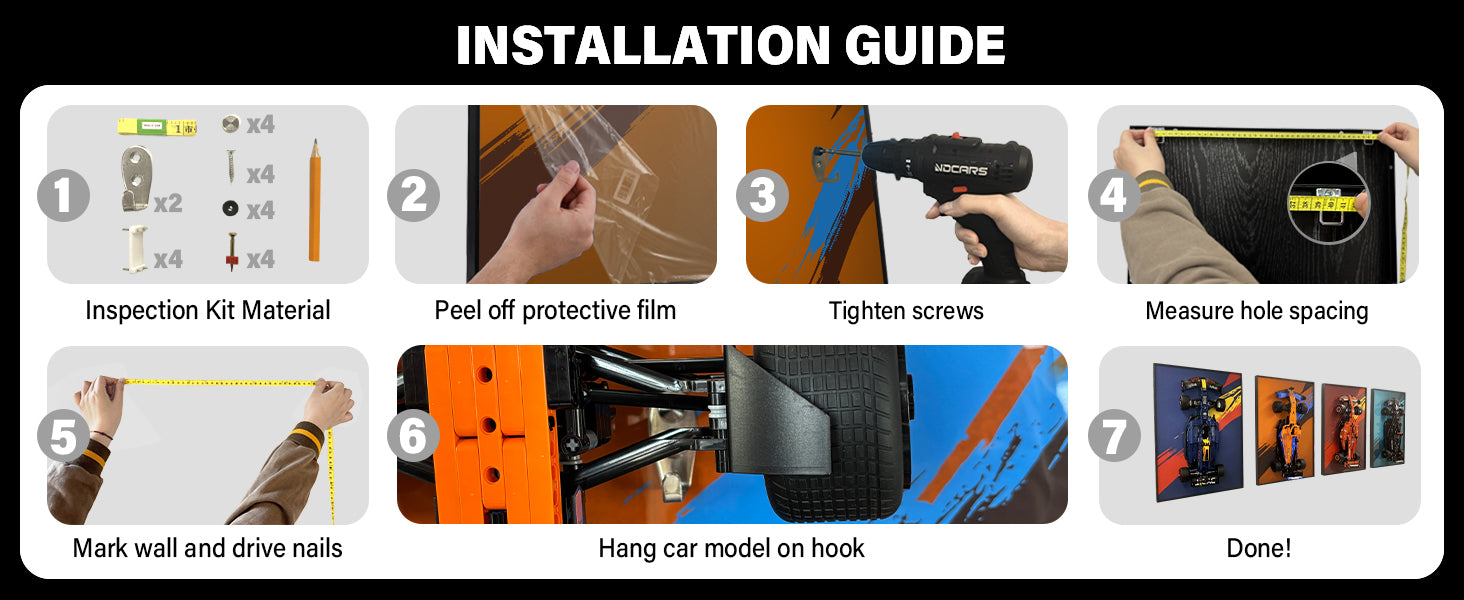 INSTALLATION GUIDE

1
x4
x2
x4
x4
x4
x4
Inspection Kit Material

2
Peel off protective film

3
NDCARS
Tighten screws

4
Measure hole spacing

5
Mark wall and drive nails

6
Hang car model on hook

7
Done!